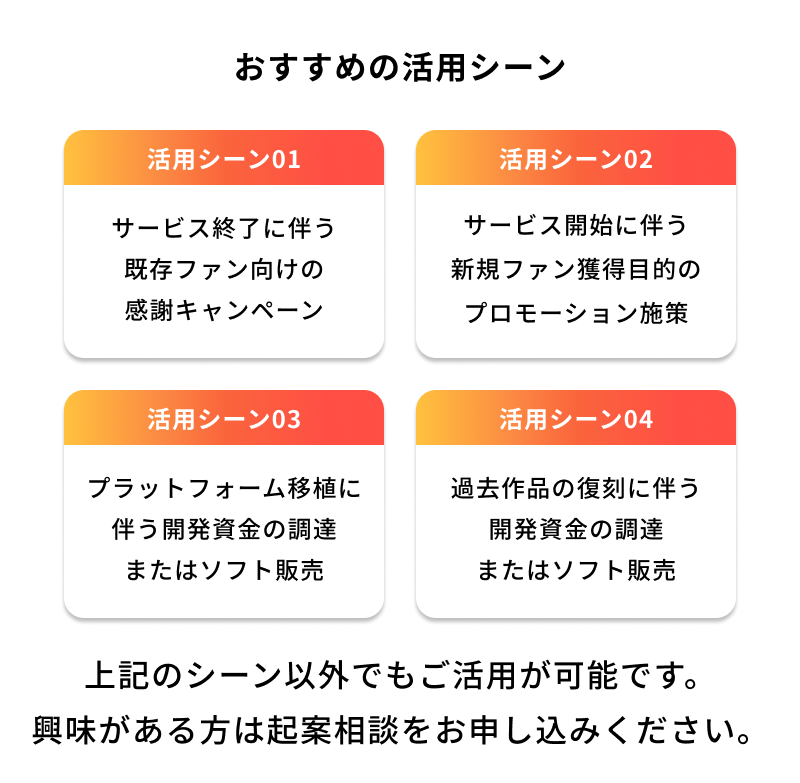 おすすめの活用シーン

活用シーン01

サービス終了に伴う
既存ファン向けの
感謝キャンペーン

活用シーン02

サービス開始に伴う
新規ファン獲得目的の
プロモーション施策

活用シーン03

プラットフォーム移植に
伴う開発資金の調達
またはソフト販売

活用シーン04

過去作品の復刻に伴う
開発資金の調達
またはソフト販売

上記のシーン以外でもご活用が可能です。
興味がある方は起案相談をお申し込みください。